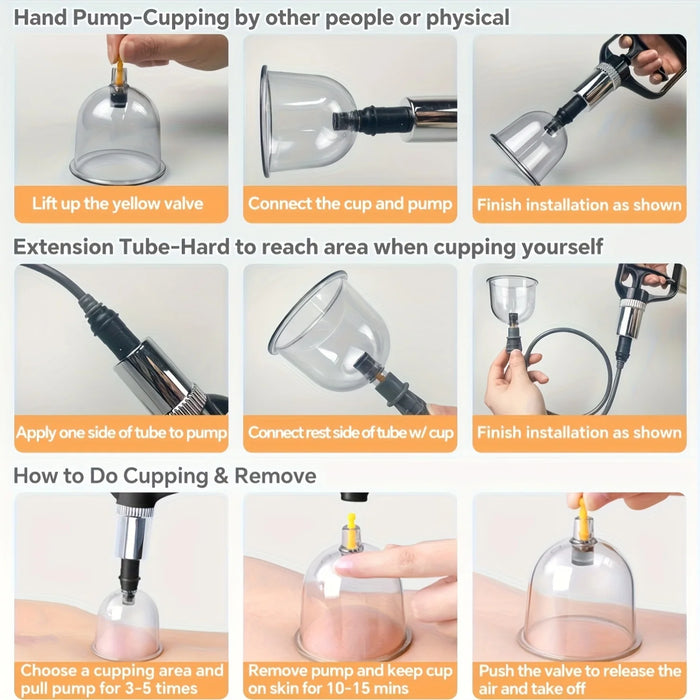 Hand Pump-Cupping by other people or physical

Lift up the yellow valve

Connect the cup and pump

Finish installation as shown

Extension Tube-Hard to reach area when cupping yourself

Apply one side of tube to pump

Connect rest side of tube w/ cup

Finish installation as shown

How to Do Cupping & Remove

Choose a cupping area and pull pump for 3-5 times

Remove pump and keep cup on skin for 10-15 mins

Push the valve to release the air and take off